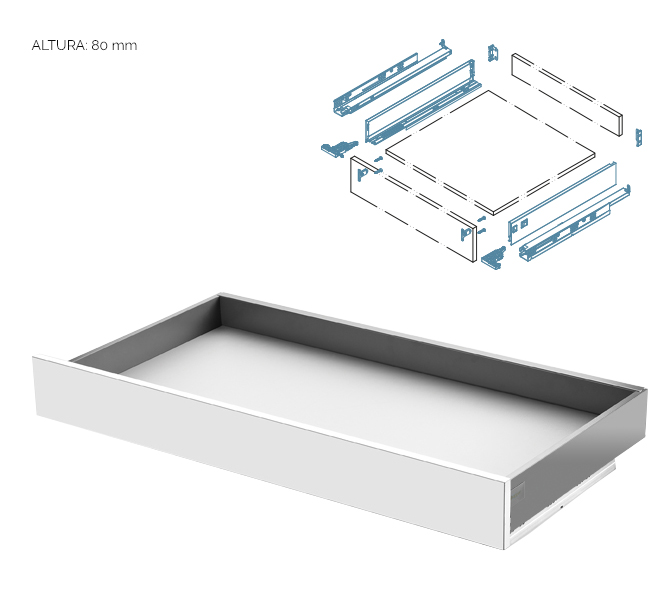 ALTURA: 80 mm