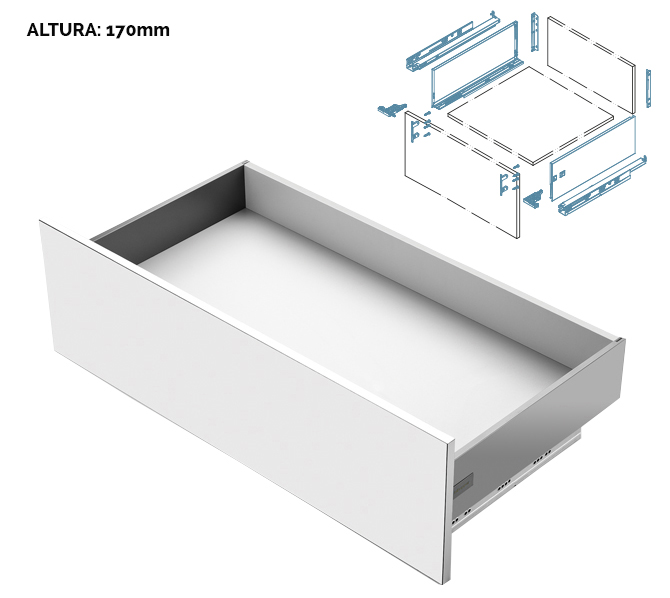 ALTURA: 170mm