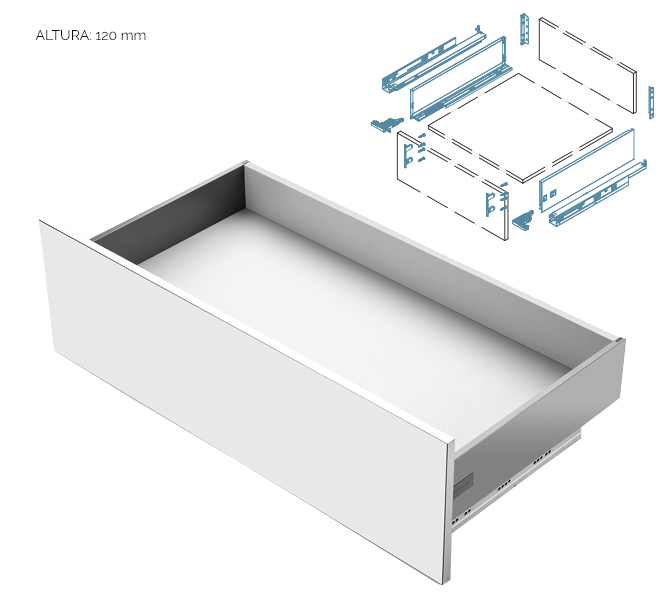 ALTURA: 120 mm