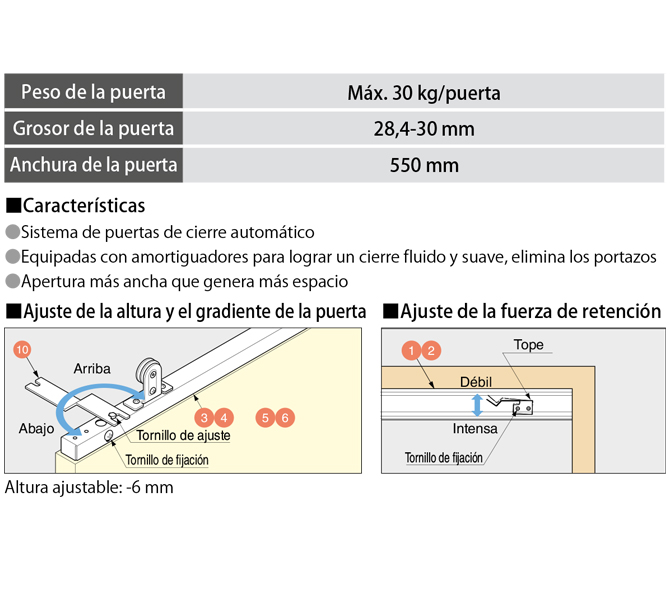 | Peso de la puerta | Máx. 30 kg/puerta |
|---|---|
| Grosor de la puerta | 28,4-30 mm |
| Anchura de la puerta | 550 mm |

■Características
●Sistema de puertas de cierre automático
●Equipadas con amortiguadores para lograr un cierre fluido y suave, elimina los portazos
●Apertura más ancha que genera más espacio

■Ajuste de la altura y el gradiente de la puerta

10
Arriba
Abajo
3 4
5 6
Tornillo de ajuste
Tornillo de fijación

Altura ajustable: -6 mm

■Ajuste de la fuerza de retención

1 2
Tope
Débil
Intensa
Tornillo de fijación